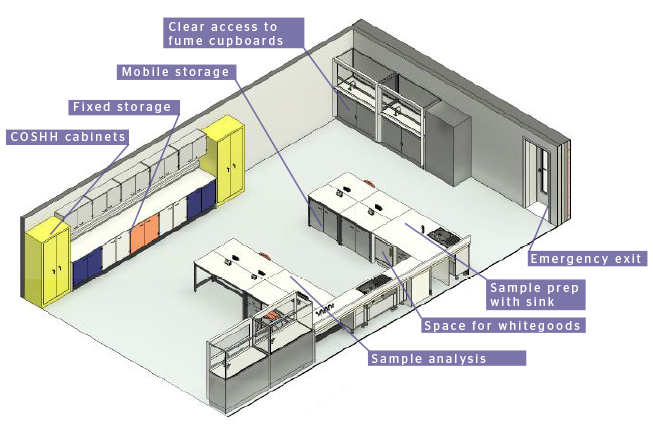 Clear access to fume cupboards

Mobile storage

Fixed storage

COSHH cabinets

Emergency exit

Sample prep with sink

Space for whitegoods

Sample analysis