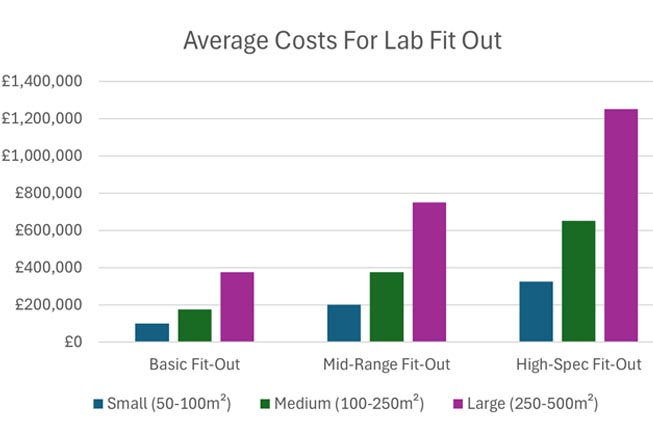 Average Costs For Lab Fit Out

£1,400,000
£1,200,000
£1,000,000
£800,000
£600,000
£400,000
£200,000
£0

Basic Fit-Out
Mid-Range Fit-Out
High-Spec Fit-Out

Small (50-100m$^2$)
Medium (100-250m$^2$)
Large (250-500m$^2$)